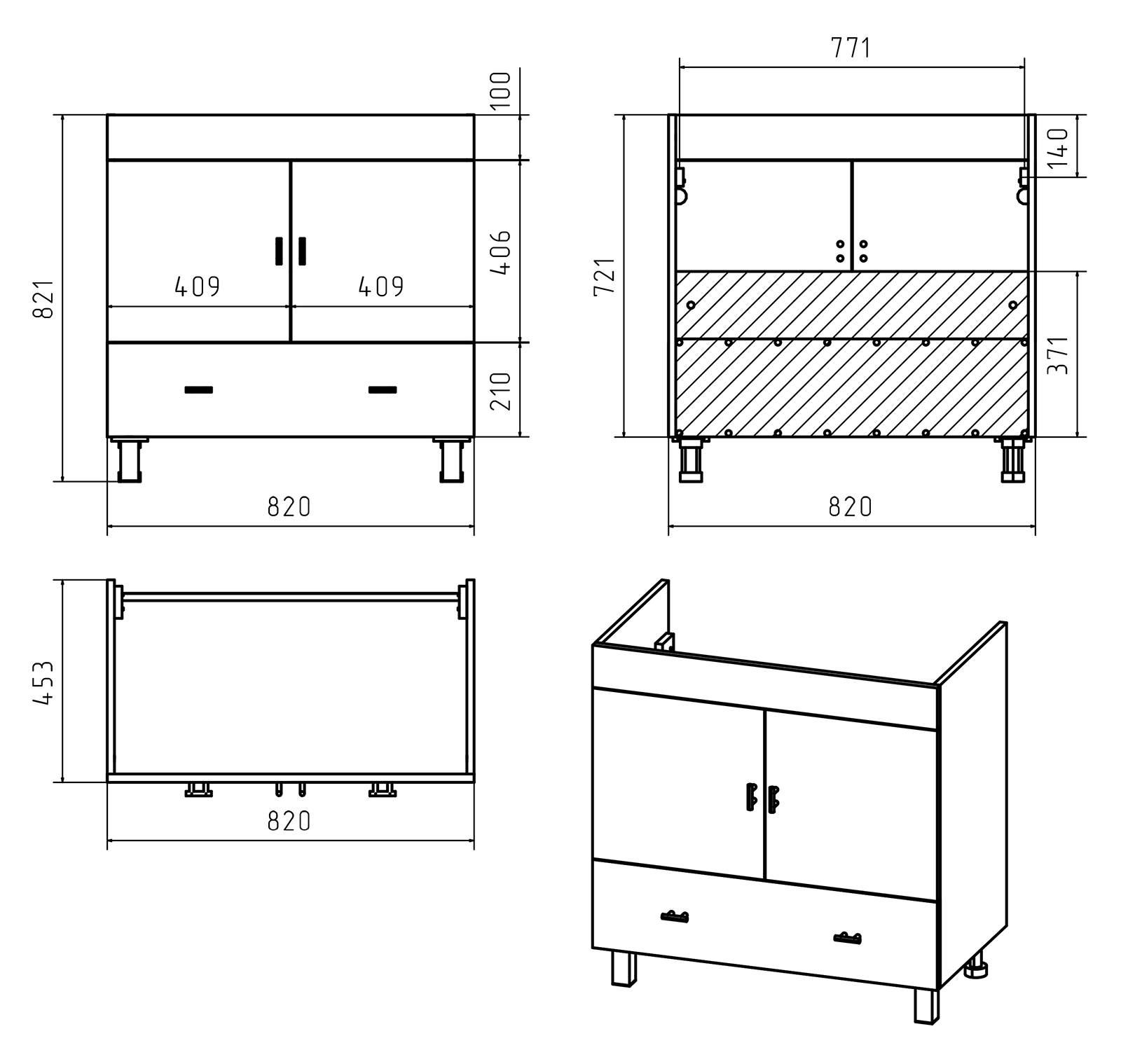 100
821
409
409
406
210
820
771
140
721
371
820
453
820